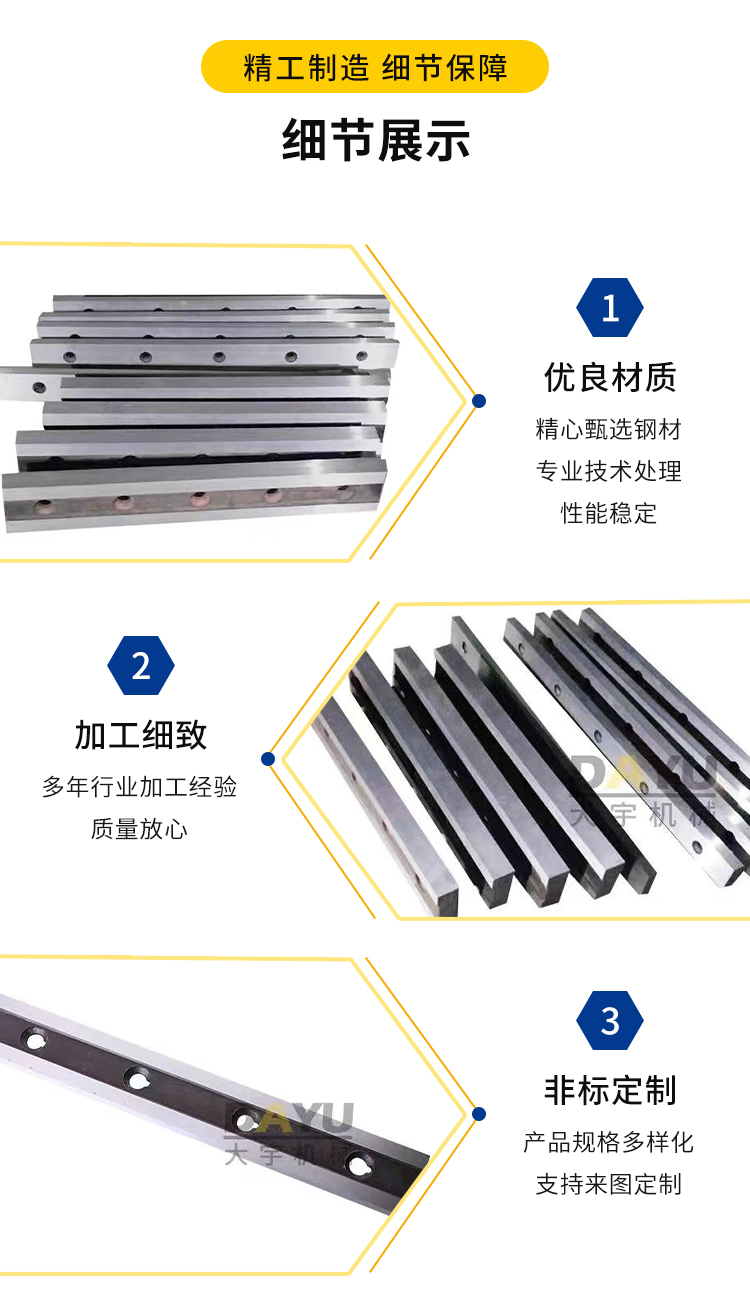 精工制造 细节保障

细节展示

1

优良材质

精心甄选钢材
专业技术处理
性能稳定

2

加工细致

多年行业加工经验
质量放心

DAYU
大宇机械

3

非标定制

产品规格多样化
支持来图定制

DAYU
大宇机械